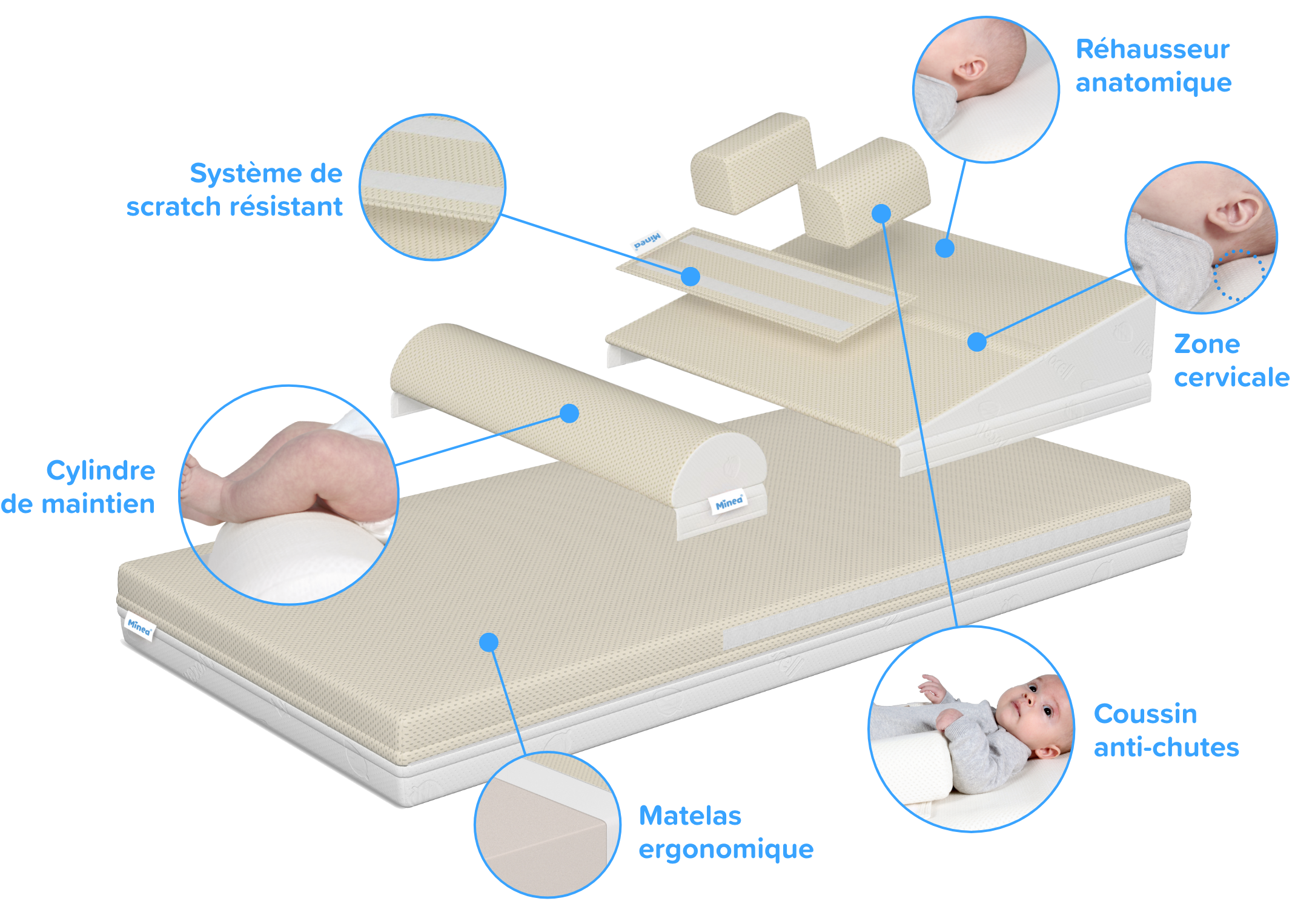 Réhausseur anatomique

Système de scratch résistant

Minea

Zone cervicale

Cylindre de maintien

Minea

Minea

Coussin anti-chutes

Matelas ergonomique